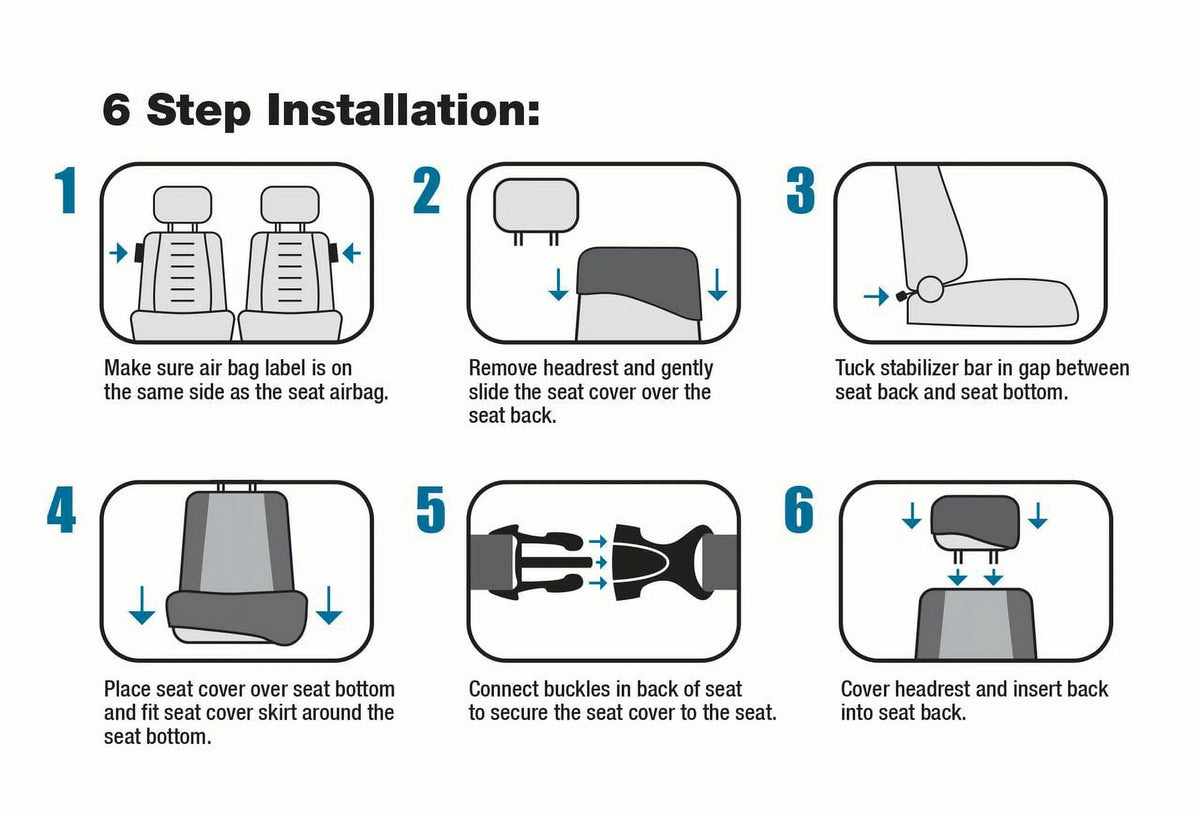 6 Step Installation:

1

Make sure air bag label is on the same side as the seat airbag.

2

Remove headrest and gently slide the seat cover over the seat back.

3

Tuck stabilizer bar in gap between seat back and seat bottom.

4

Place seat cover over seat bottom and fit seat cover skirt around the seat bottom.

5

Connect buckles in back of seat to secure the seat cover to the seat.

6

Cover headrest and insert back into seat back.